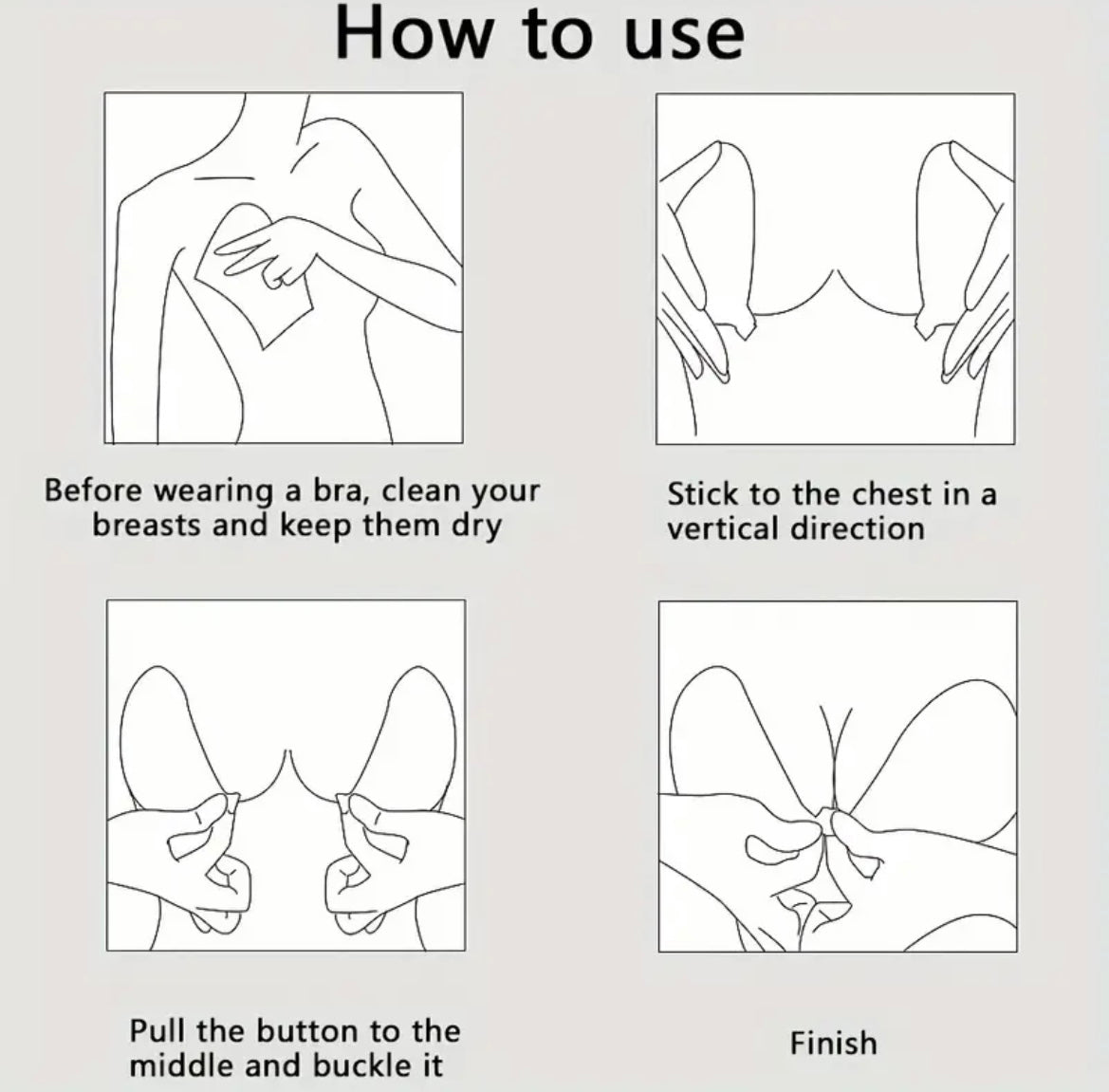 How to use

Before wearing a bra, clean your breasts and keep them dry

Stick to the chest in a vertical direction

Pull the button to the middle and buckle it

Finish